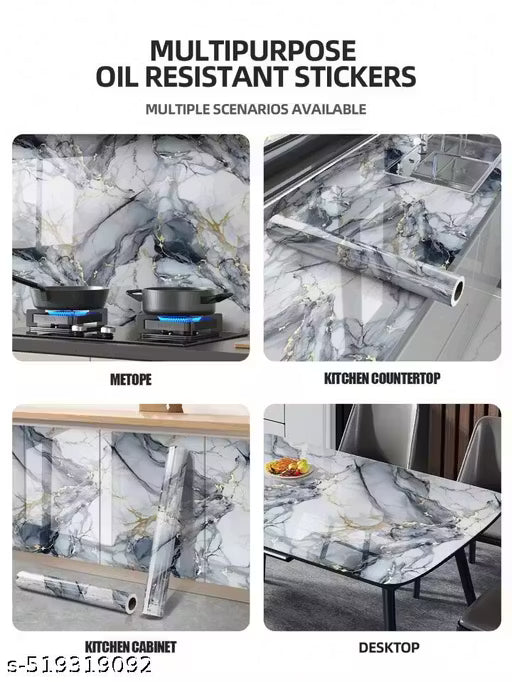 MULTIPURPOSE
OIL RESISTANT STICKERS

MULTIPLE SCENARIOS AVAILABLE

METOPE

KITCHEN COUNTERTOP

KITCHEN CABINET

DESKTOP

s-519319092